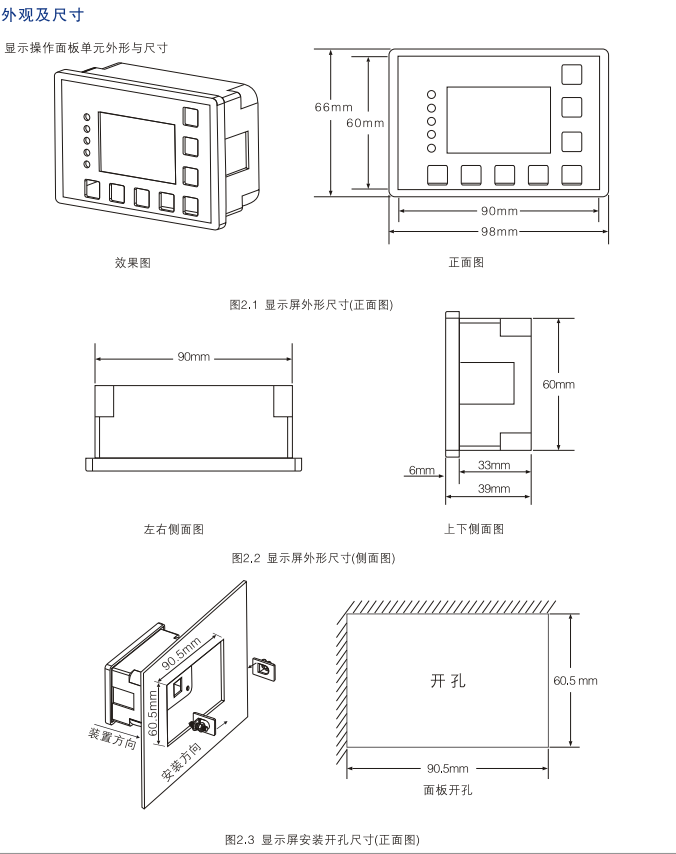 外观及尺寸

显示操作面板单元外形与尺寸

66mm
60mm
90mm
98mm

效果图

正面图

图2.1 显示屏外形尺寸(正面图)

90mm

60mm
6mm
33mm
39mm

左右侧面图

上下侧面图

图2.2 显示屏外形尺寸(侧面图)

90.5mm
60.5mm
装置方向
安装方向

开孔
60.5 mm
90.5mm
面板开孔

图2.3 显示屏安装开孔尺寸(正面图)